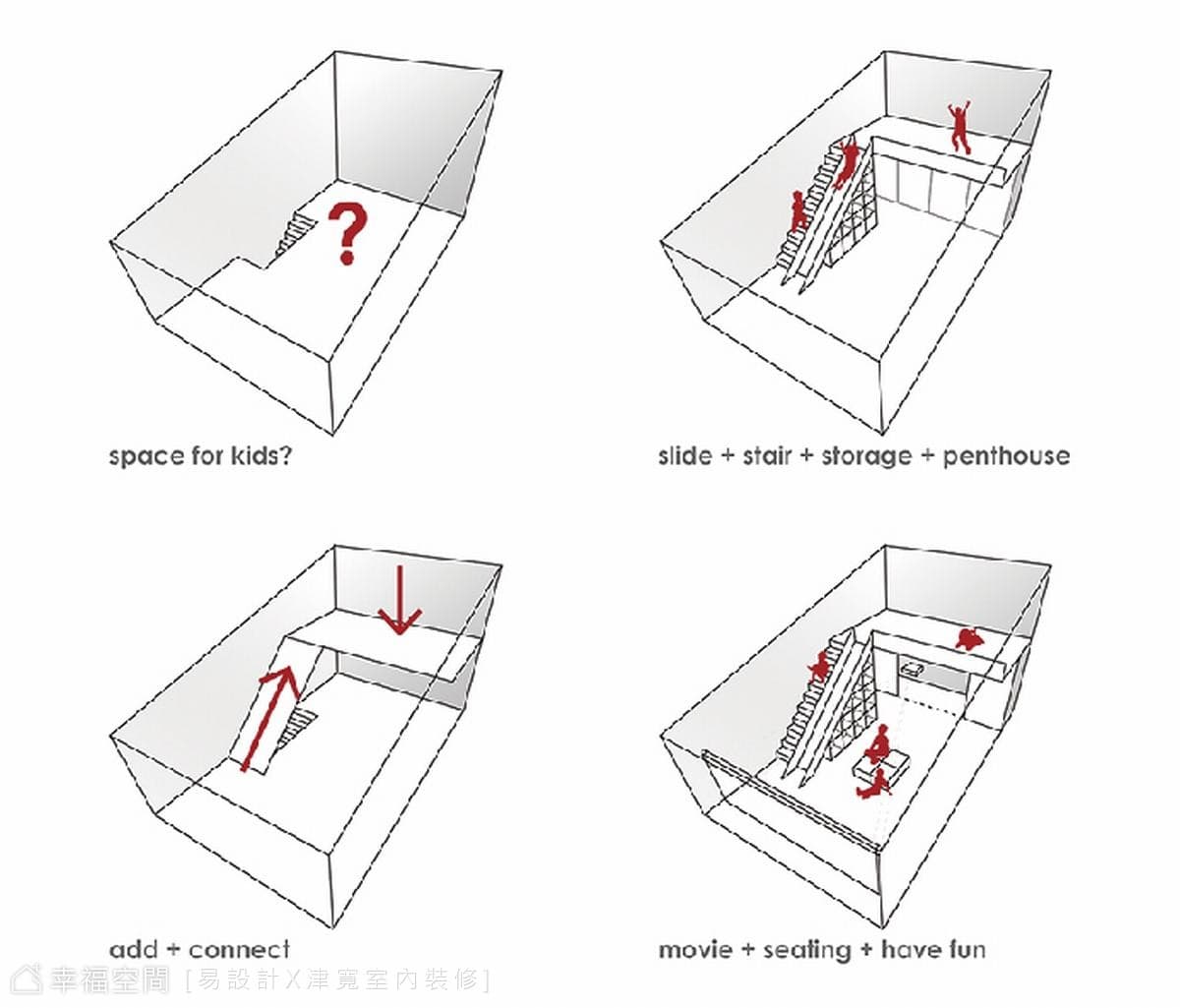 ?

space for kids?

slide + stair + storage + penthouse

add + connect

movie + seating + have fun

幸福空間 [易設計X津寬室內裝修]